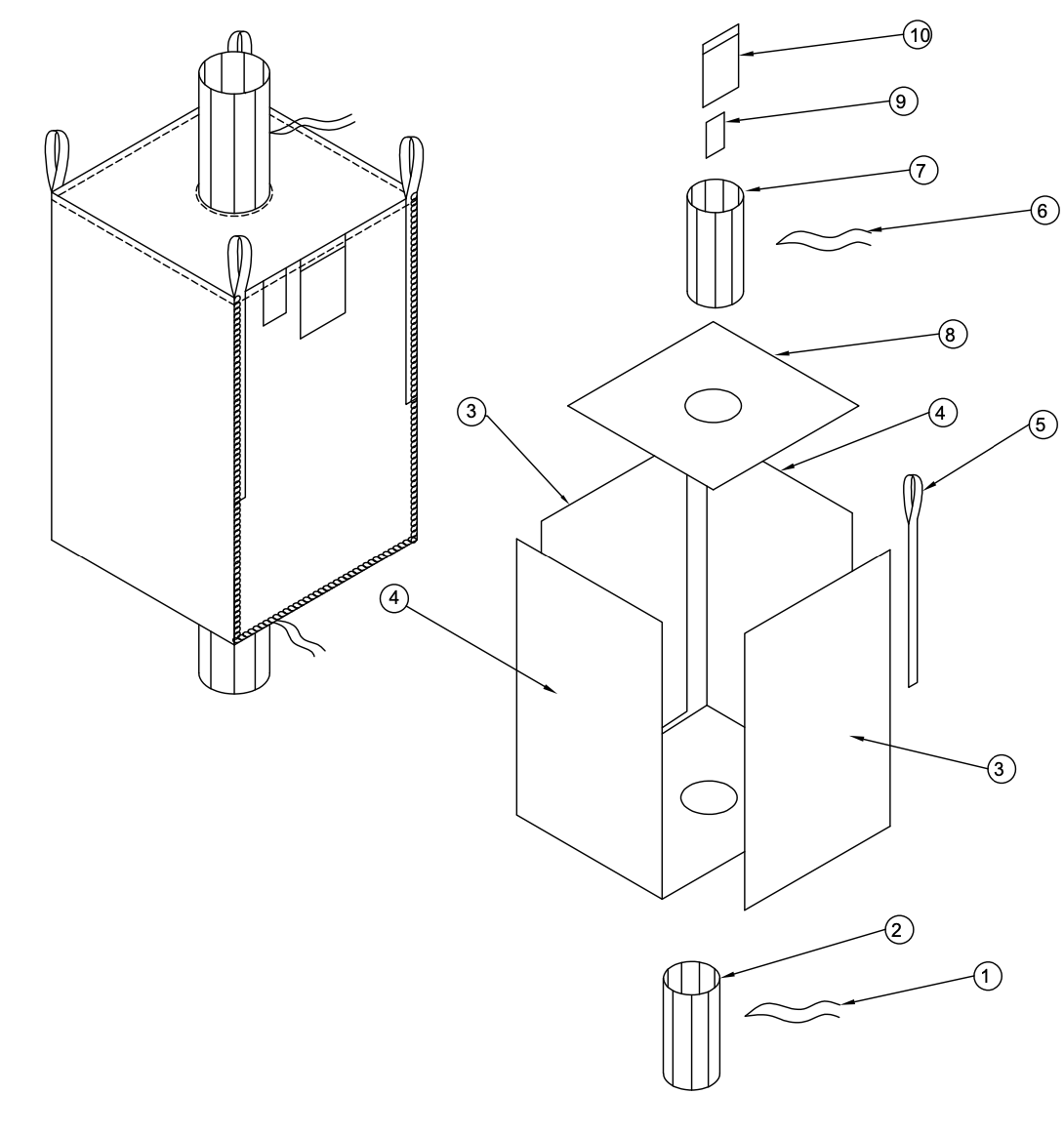 10
9
7
6
8
3
4
5
4
3
2
1