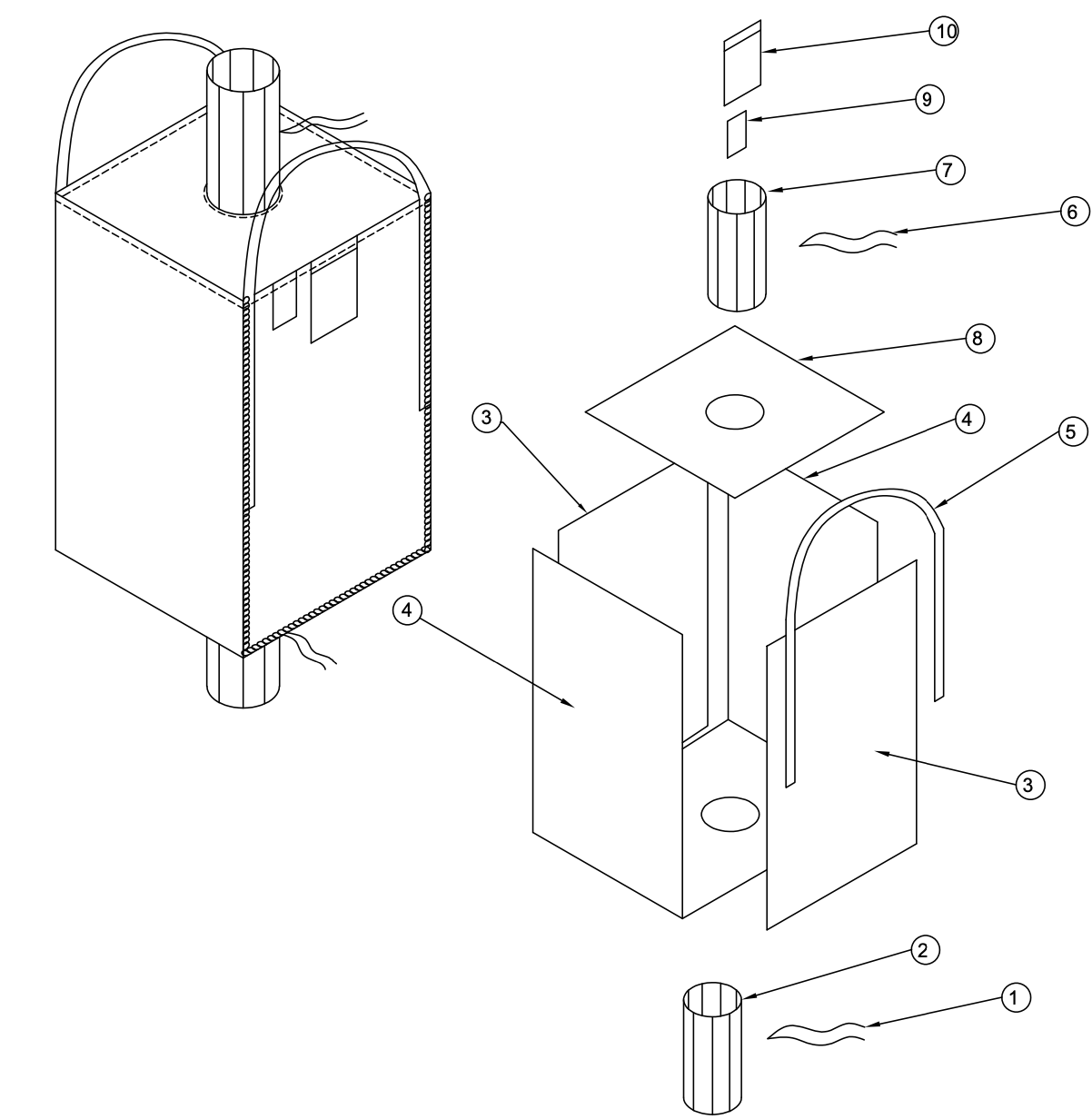 10
9
7
6
8
3
4
5
4
3
2
1